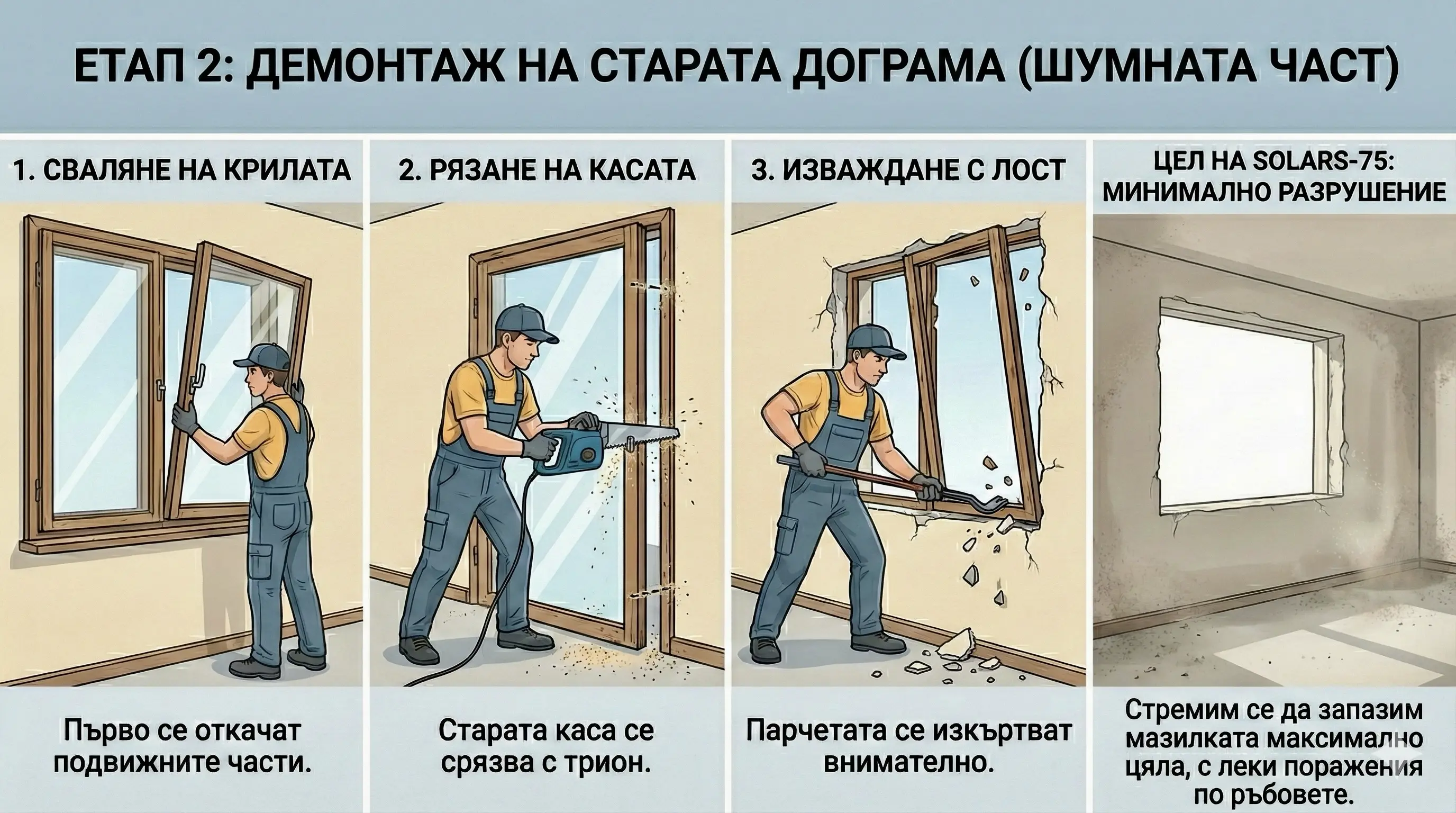 ЕТАП 2: ДЕМОНТАЖ НА СТАРАТА ДОГРАМА (ШУМНАТА ЧАСТ)

1. СВАЛЯНЕ НА КРИЛАТА

Първо се откачат подвижните части.

2. РЯЗАНЕ НА КАСАТА

Старата каса се срязва с трион.

3. ИЗВАЖДАНЕ С ЛОСТ

Парчетата се изкъртват внимателно.

ЦЕЛ НА SOLARS-75: МИНИМАЛНО РАЗРУШЕНИЕ

Стремим се да запазим мазилката максимално цяла, с леки поражения по ръбовете.